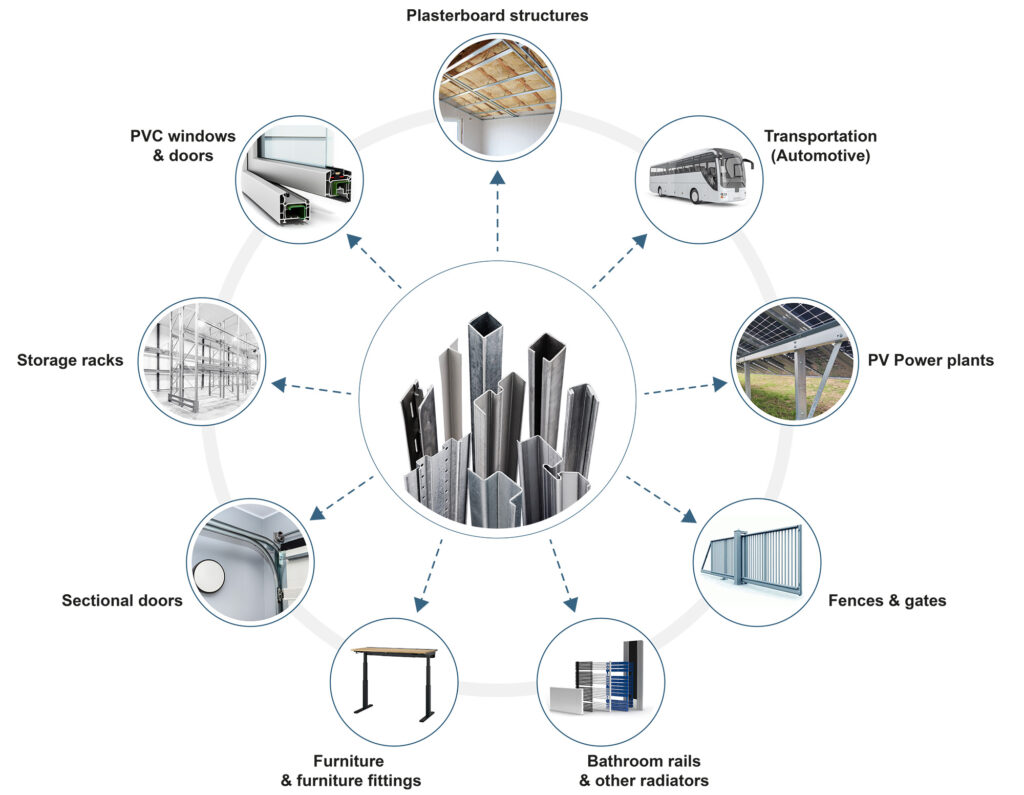 Plasterboard structures

Transportation (Automotive)

PV Power plants

Fences & gates

Bathroom rails & other radiators

Furniture & furniture fittings

Sectional doors

Storage racks

PVC windows & doors